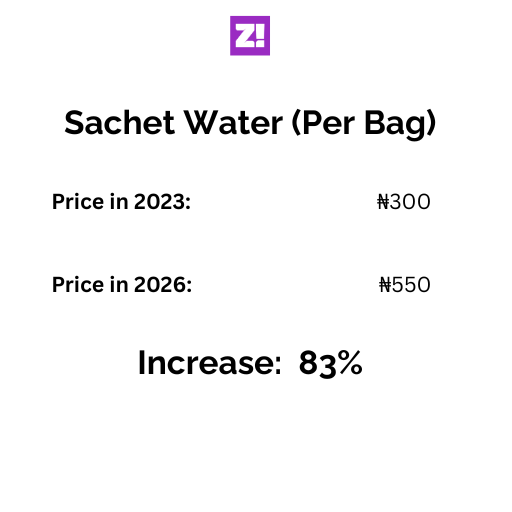 Z!

Sachet Water (Per Bag)

Price in 2023: ₦300

Price in 2026: ₦550

Increase: 83%