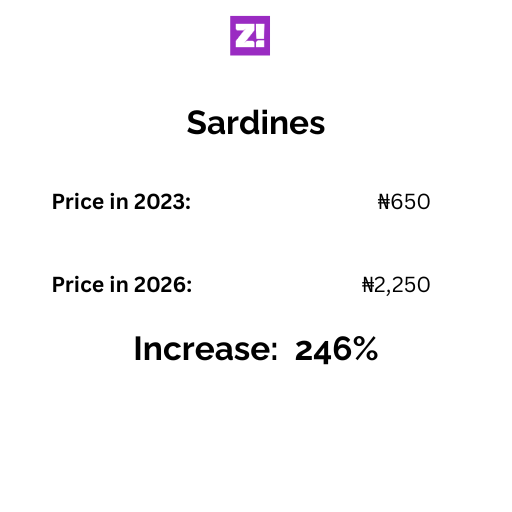 Z!

Sardines

Price in 2023: ₦650

Price in 2026: ₦2,250

Increase: 246%