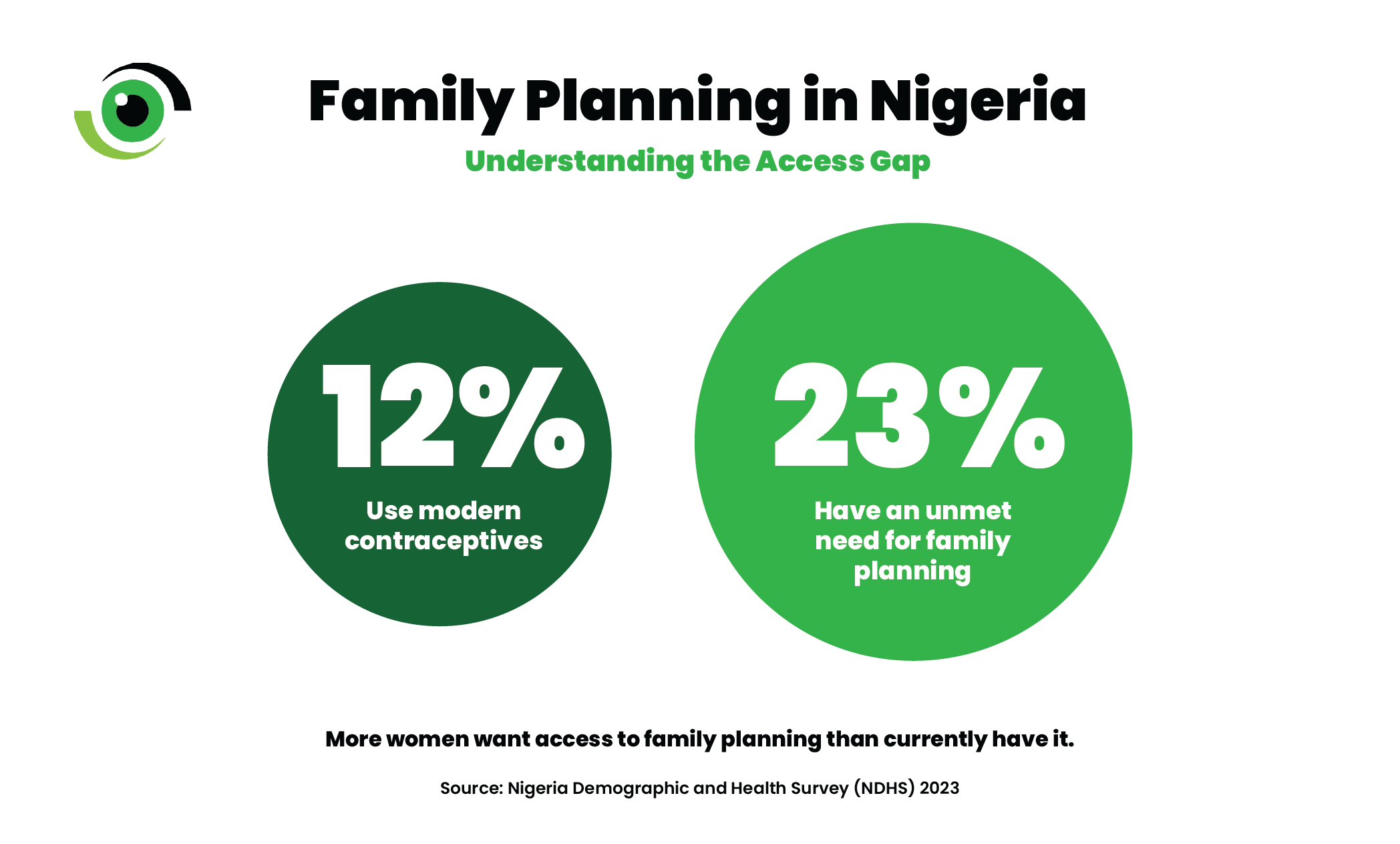 Family Planning in Nigeria

Understanding the Access Gap

12%

Use modern contraceptives

23%

Have an unmet need for family planning

More women want access to family planning than currently have it.

Source: Nigeria Demographic and Health Survey (NDHS) 2023